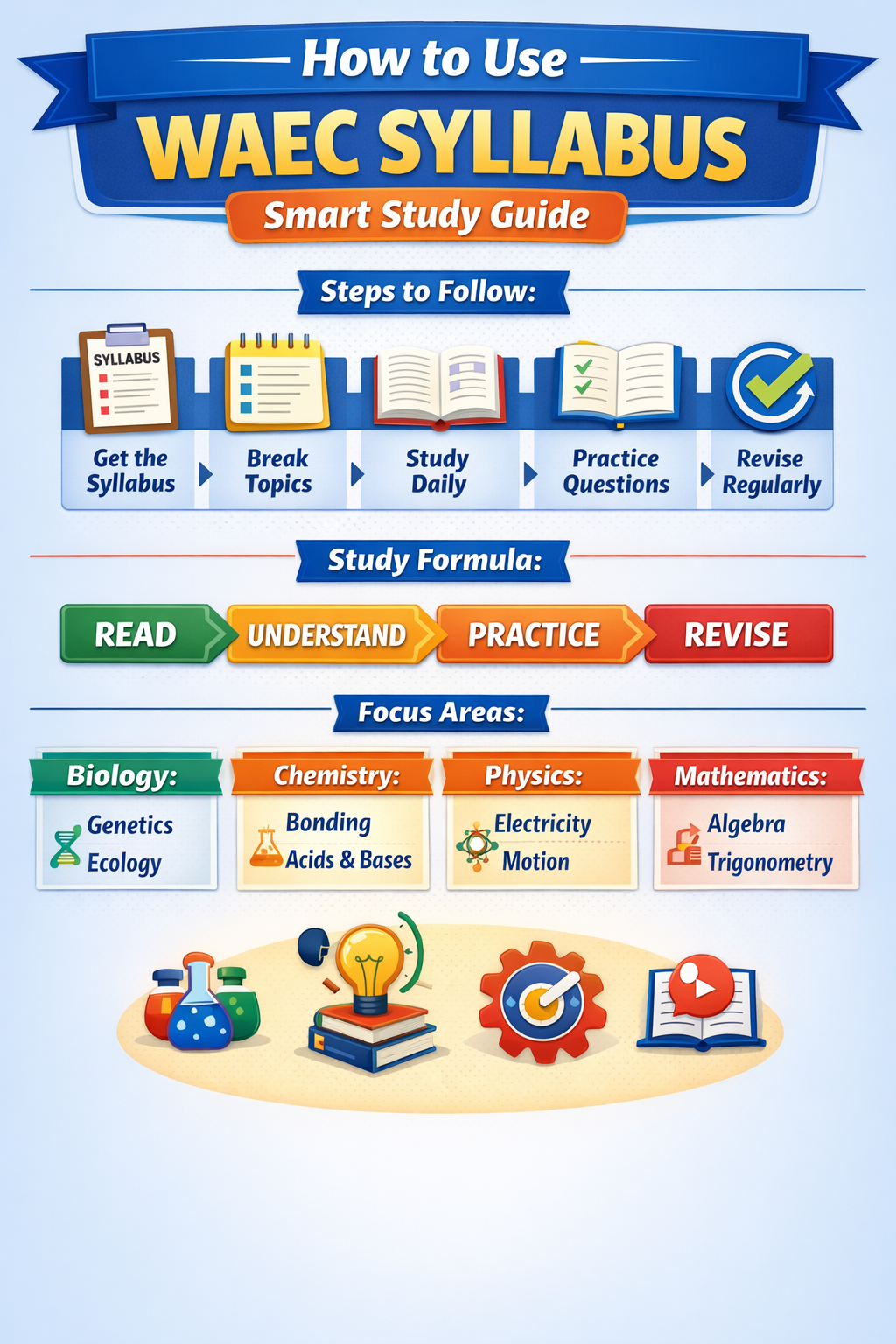 How to Use
WAEC SYLLABUS
Smart Study Guide

Steps to Follow:

SYLLABUS

Get the Syllabus
Break Topics
Study Daily
Practice Questions
Revise Regularly

Study Formula:

READ
UNDERSTAND
PRACTICE
REVISE

Focus Areas:

Biology:
Genetics
Ecology

Chemistry:
Bonding
Acids & Bases

Physics:
Electricity
Motion

Mathematics:
Algebra
Trigonometry